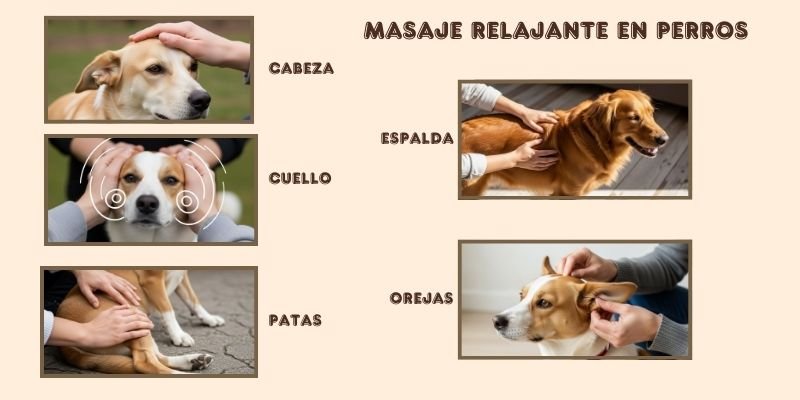 MASAJE RELAJANTE EN PERROS

CABEZA

CUELLO

PATAS

ESPALDA

OREJAS