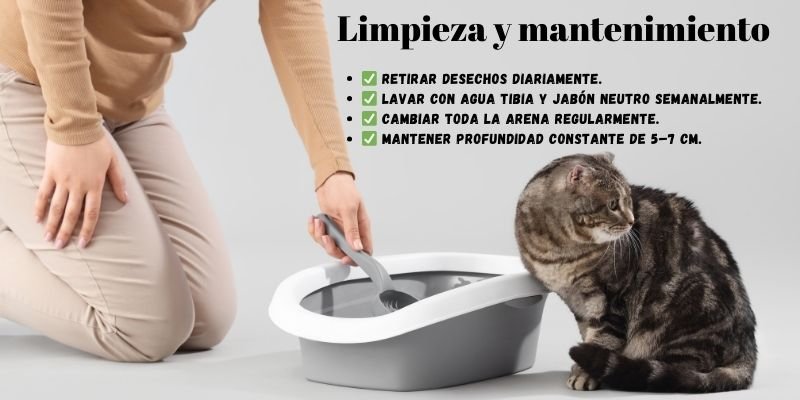 Limpieza y mantenimiento

- ✅ RETIRAR DESECHOS DIARIAMENTE.
- ✅ LAVAR CON AGUA TIBIA Y JABÓN NEUTRO SEMANALMENTE.
- ✅ CAMBIAR TODA LA ARENA REGULARMENTE.
- ✅ MANTENER PROFUNDIDAD CONSTANTE DE 5–7 CM.